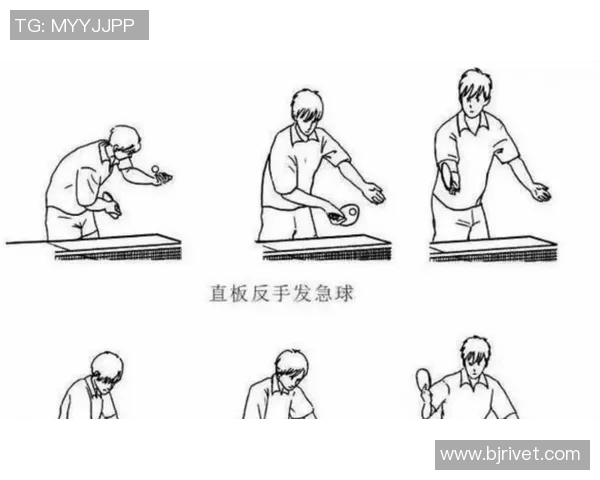 TG: MYYJJPP

直板反手发急球

www.bjrivet.com