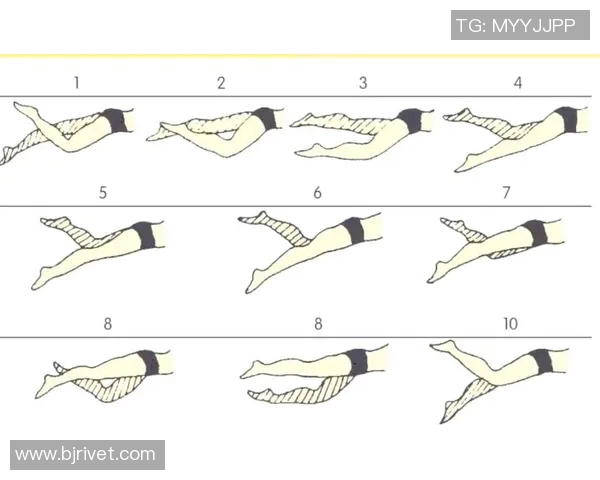 TG: MYYJJPP

1
2
3
4

5
6
7

8
8
10

www.bjrivet.com